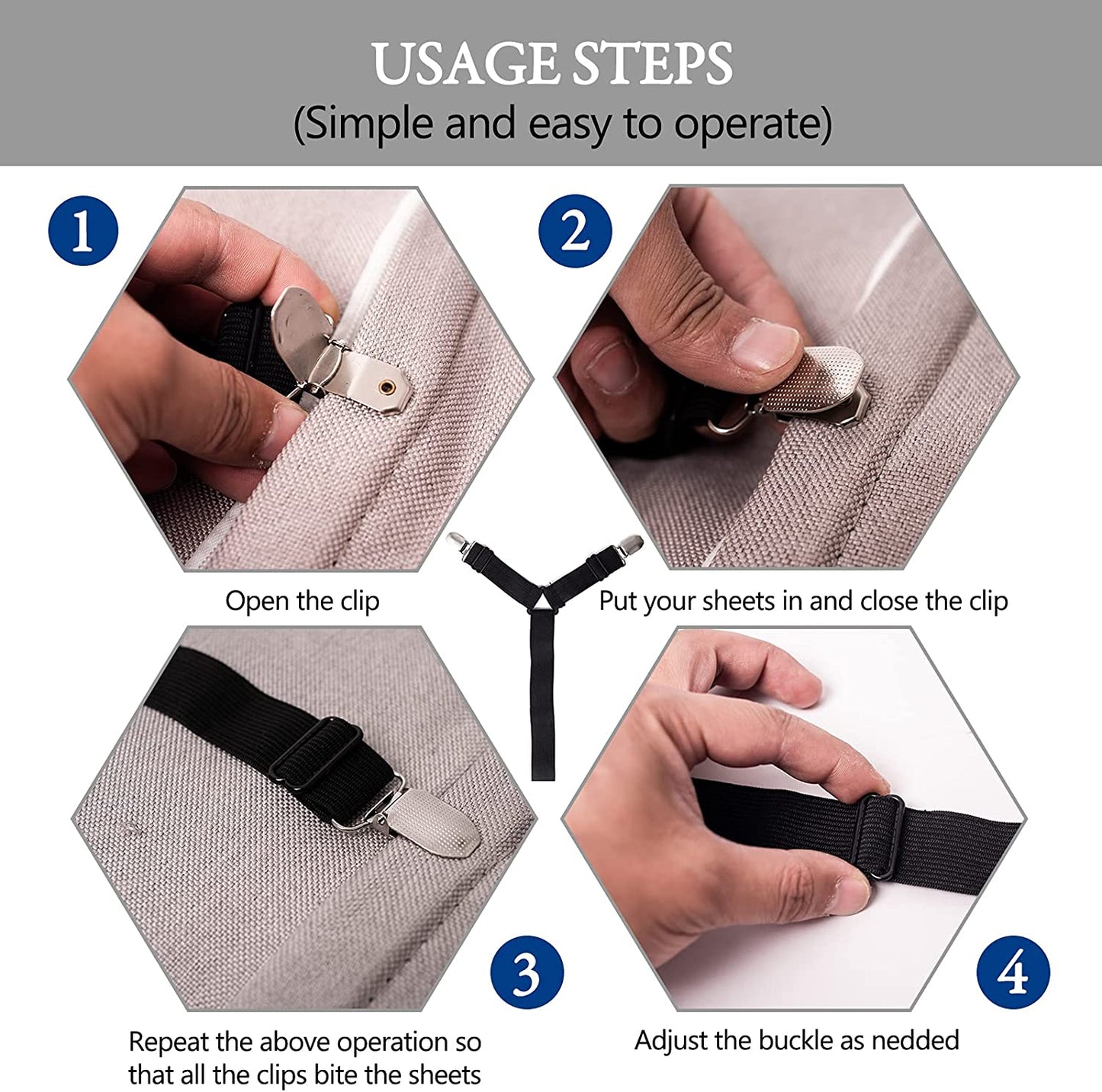 USAGE STEPS
(Simple and easy to operate)

1

Open the clip

2

Put your sheets in and close the clip

3

Repeat the above operation so that all the clips bite the sheets

4

Adjust the buckle as nedded