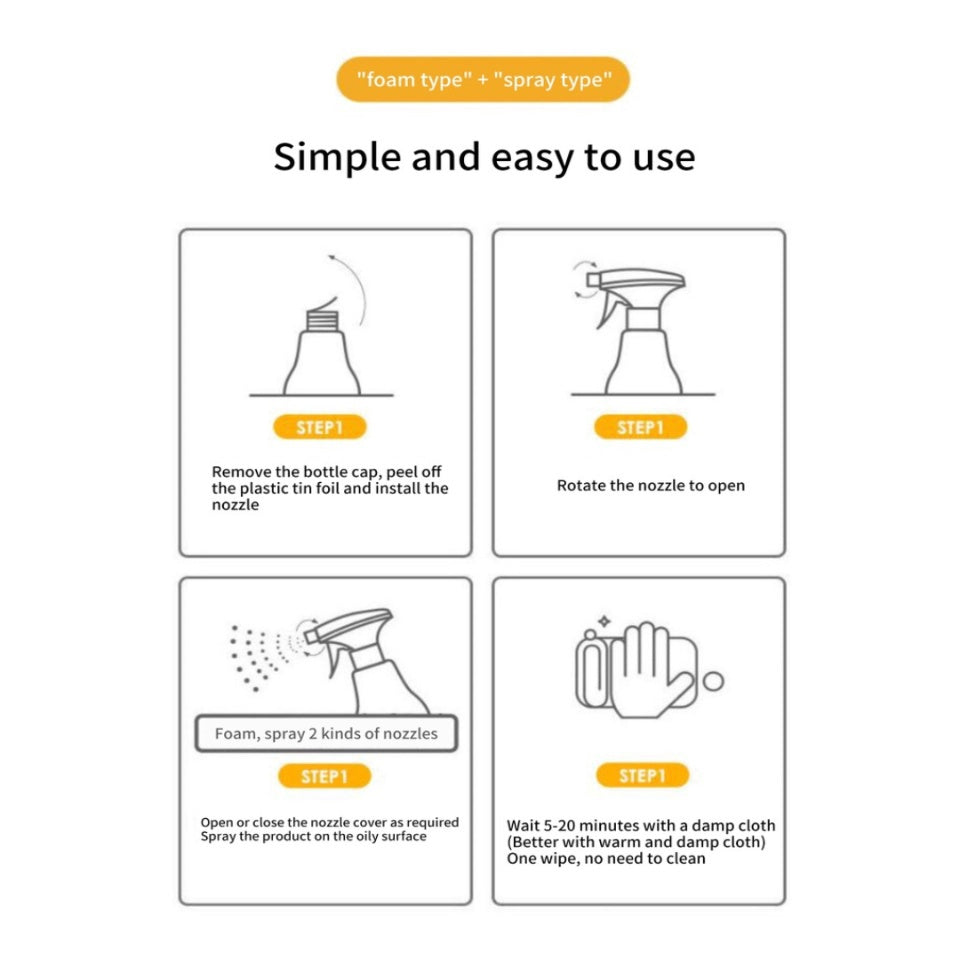 "foam type" + "spray type"

Simple and easy to use

STEP1

Remove the bottle cap, peel off the plastic tin foil and install the nozzle

STEP1

Rotate the nozzle to open

Foam, spray 2 kinds of nozzles

STEP1

Open or close the nozzle cover as required
Spray the product on the oily surface

STEP1

Wait 5-20 minutes with a damp cloth
(Better with warm and damp cloth)
One wipe, no need to clean