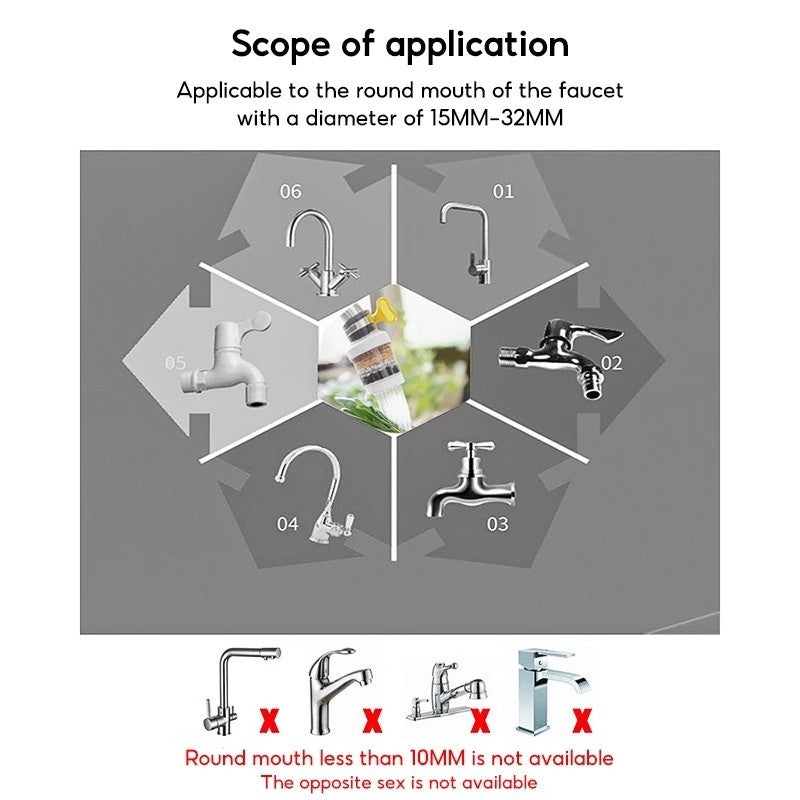 Scope of application

Applicable to the round mouth of the faucet with a diameter of 15MM-32MM

06

01

05

02

04

03

X X X X

Round mouth less than 10MM is not available

The opposite sex is not available