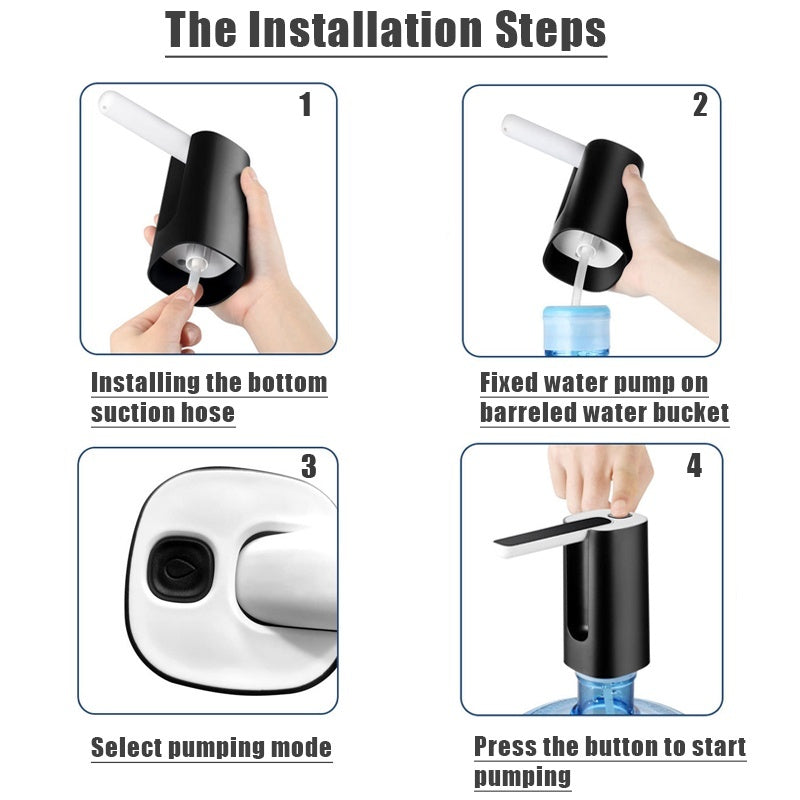 The Installation Steps

1

Installing the bottom suction hose

2

Fixed water pump on barreled water bucket

3

Select pumping mode

4

Press the button to start pumping